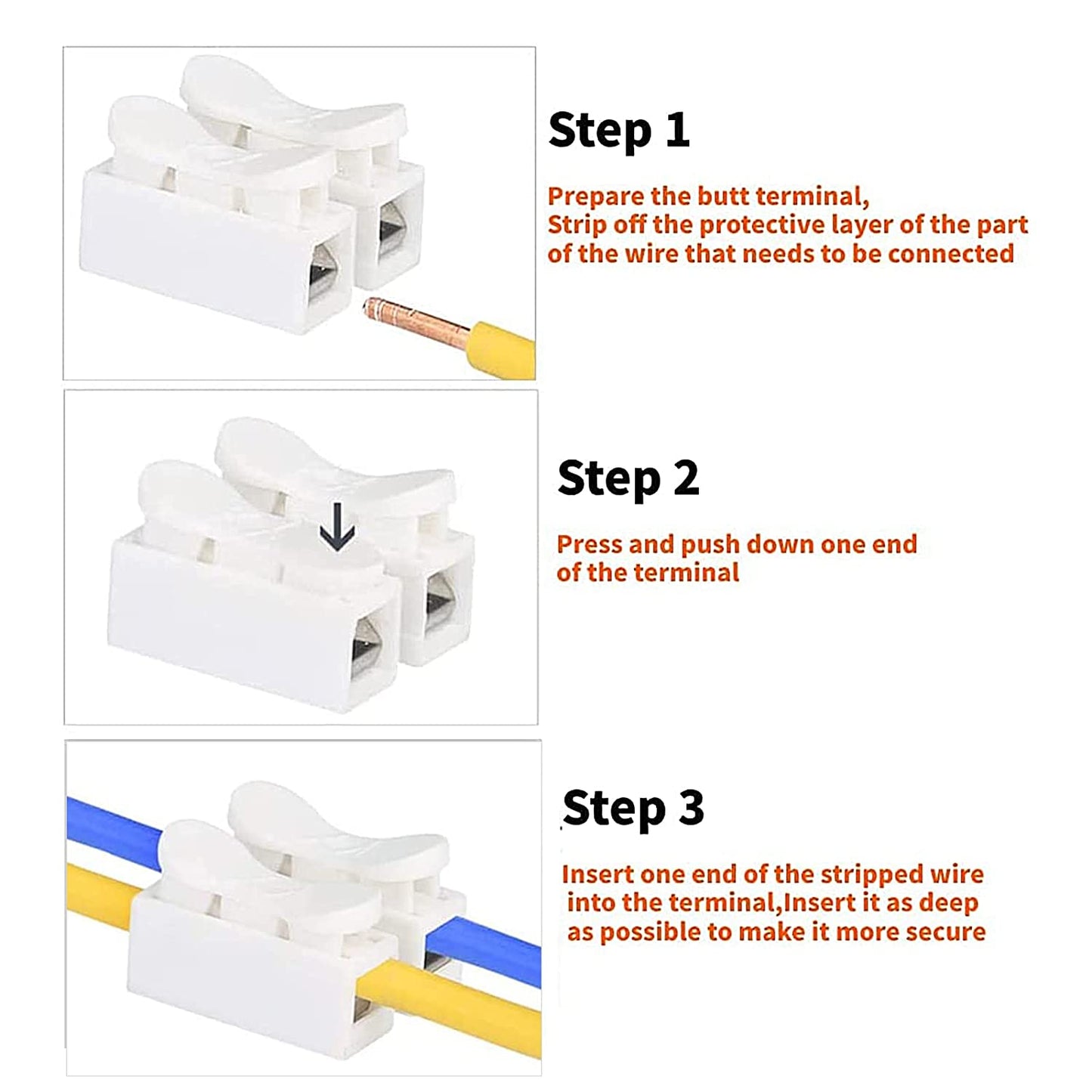 Step 1

Prepare the butt terminal,
Strip off the protective layer of the part of the wire that needs to be connected

Step 2

Press and push down one end of the terminal

Step 3

Insert one end of the stripped wire into the terminal,Insert it as deep as possible to make it more secure